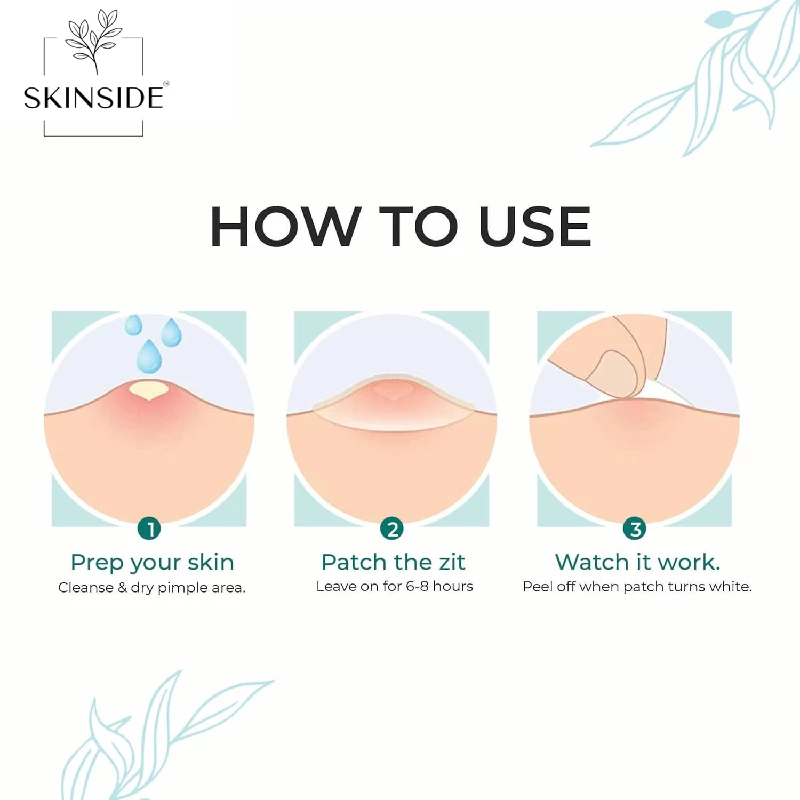 SKINSIDE®

HOW TO USE

1
Prep your skin
Cleanse & dry pimple area.

2
Patch the zit
Leave on for 6-8 hours

3
Watch it work.
Peel off when patch turns white.